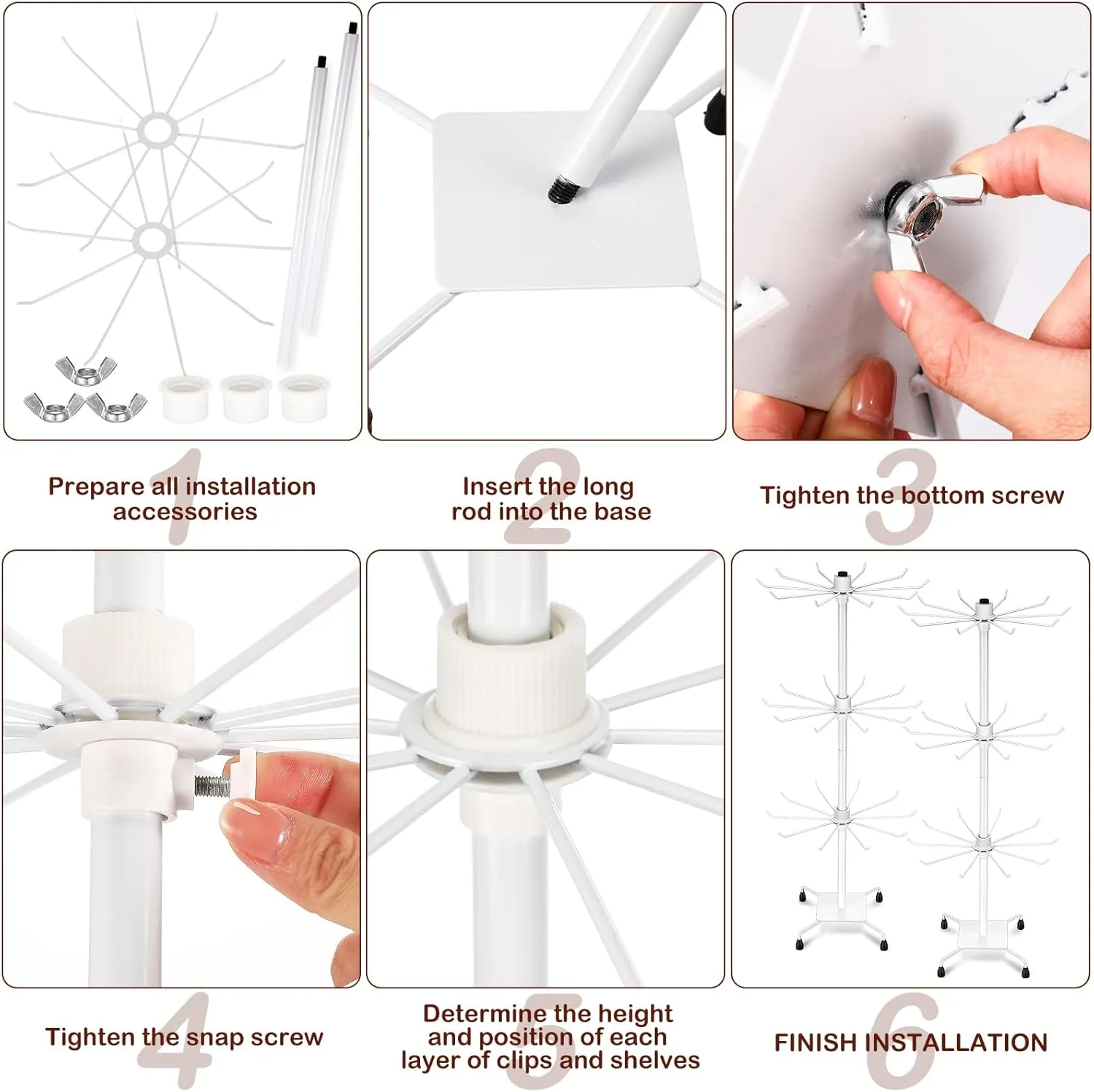 1
Prepare all installation accessories

2
Insert the long rod into the base

3
Tighten the bottom screw

4
Tighten the snap screw

5
Determine the height and position of each layer of clips and shelves

6
FINISH INSTALLATION